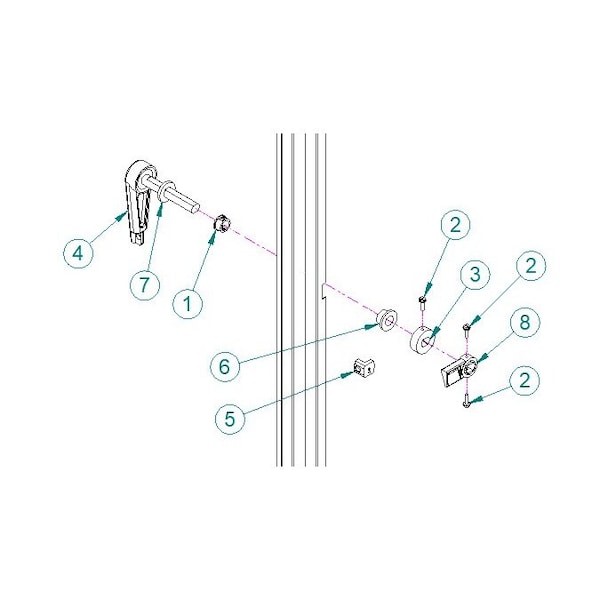 4
7
1
2
3
2
8
6
5
2